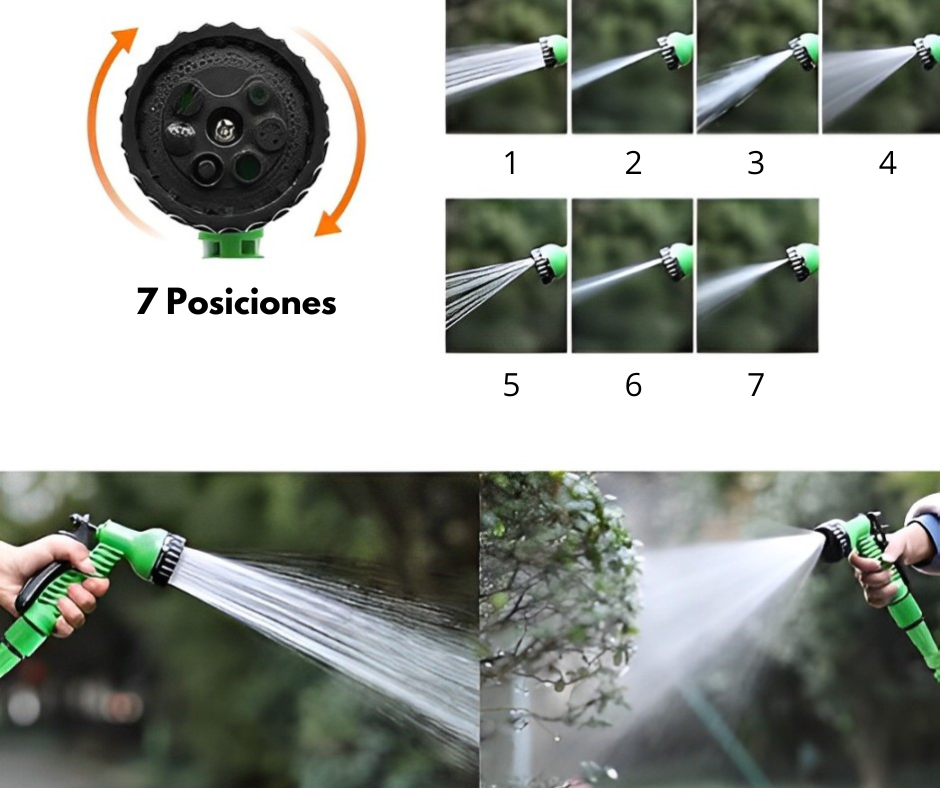 7 Posiciones

1 2 3 4

5 6 7