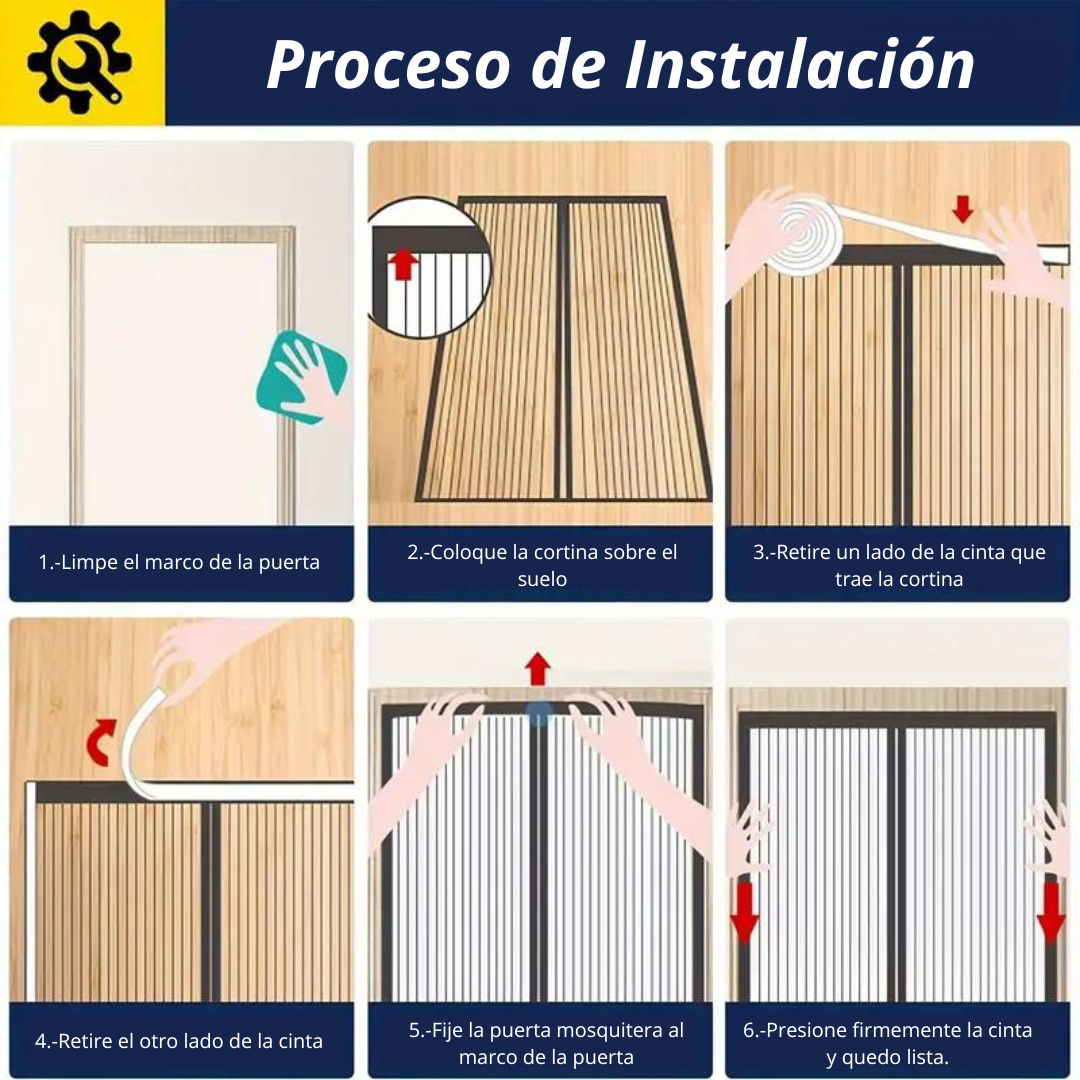 Proceso de Instalación

1.-Limpe el marco de la puerta

2.-Coloque la cortina sobre el suelo

3.-Retire un lado de la cinta que trae la cortina

4.-Retire el otro lado de la cinta

5.-Fije la puerta mosquitera al marco de la puerta

6.-Presione firmemente la cinta y quedo lista.