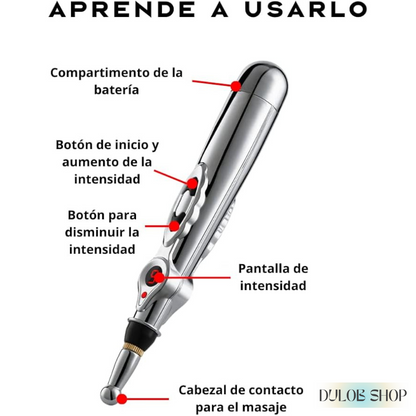 APRENDE A USARLO

Compartimento de la batería

Botón de inicio y aumento de la intensidad

Botón para disminuir la intensidad

Pantalla de intensidad

Cabezal de contacto para el masaje

DULOB SHOP