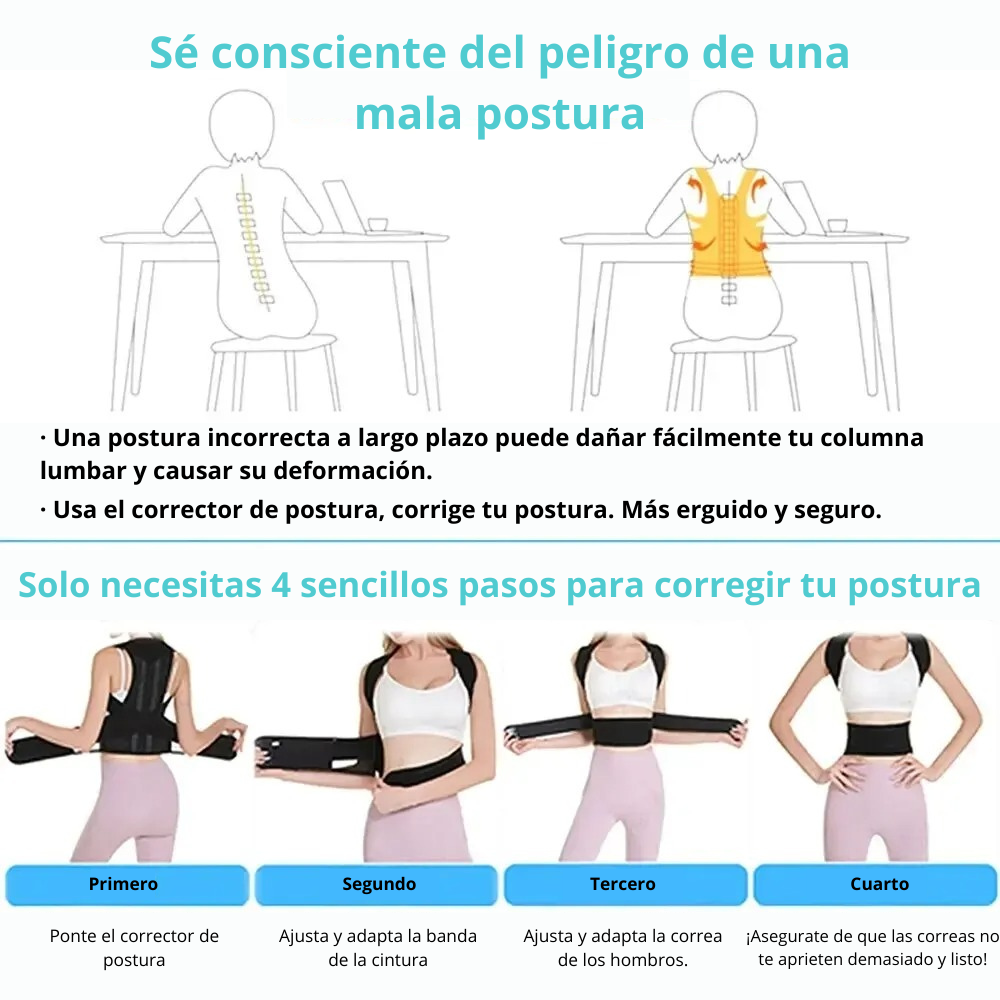 Sé consciente del peligro de una mala postura

· Una postura incorrecta a largo plazo puede dañar fácilmente tu columna lumbar y causar su deformación.

· Usa el corrector de postura, corrige tu postura. Más erguido y seguro.

Solo necesitas 4 sencillos pasos para corregir tu postura

Primero

Ponte el corrector de postura

Segundo

Ajusta y adapta la banda de la cintura

Tercero

Ajusta y adapta la correa de los hombros.

Cuarto

¡Asegurate de que las correas no te aprieten demasiado y listo!