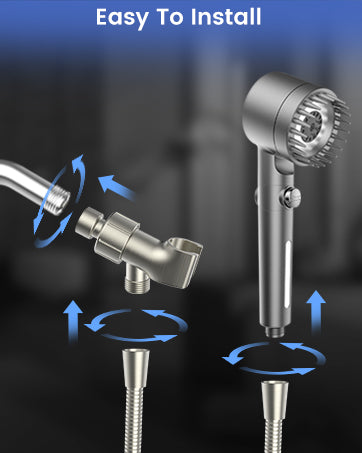 Easy To Install